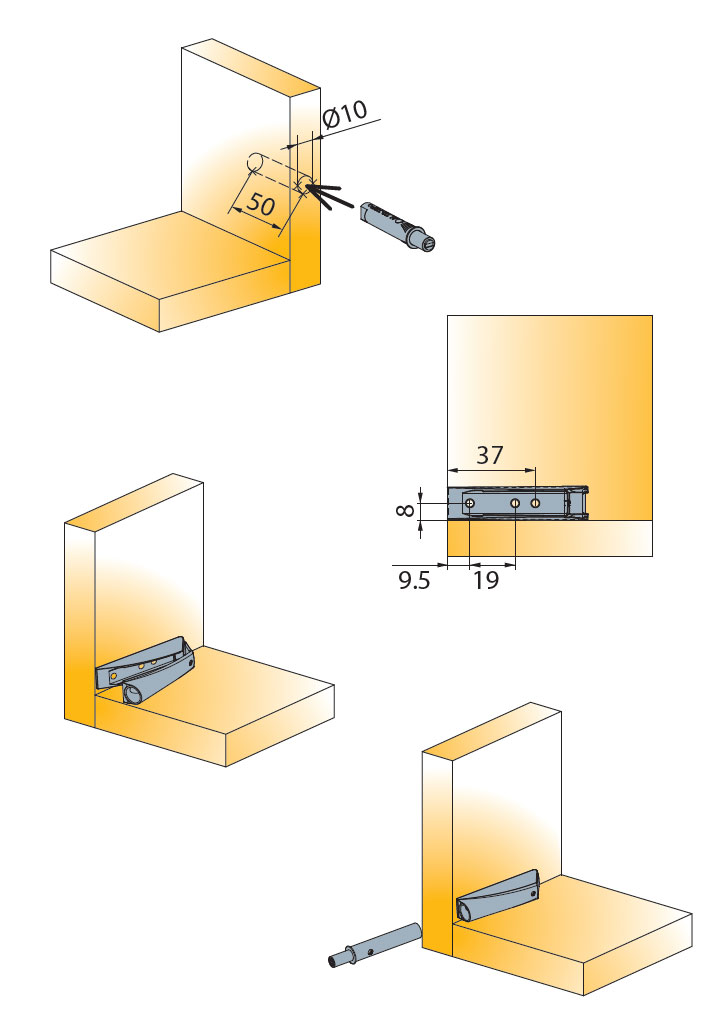 Ø10
50
37
8
9.5
19