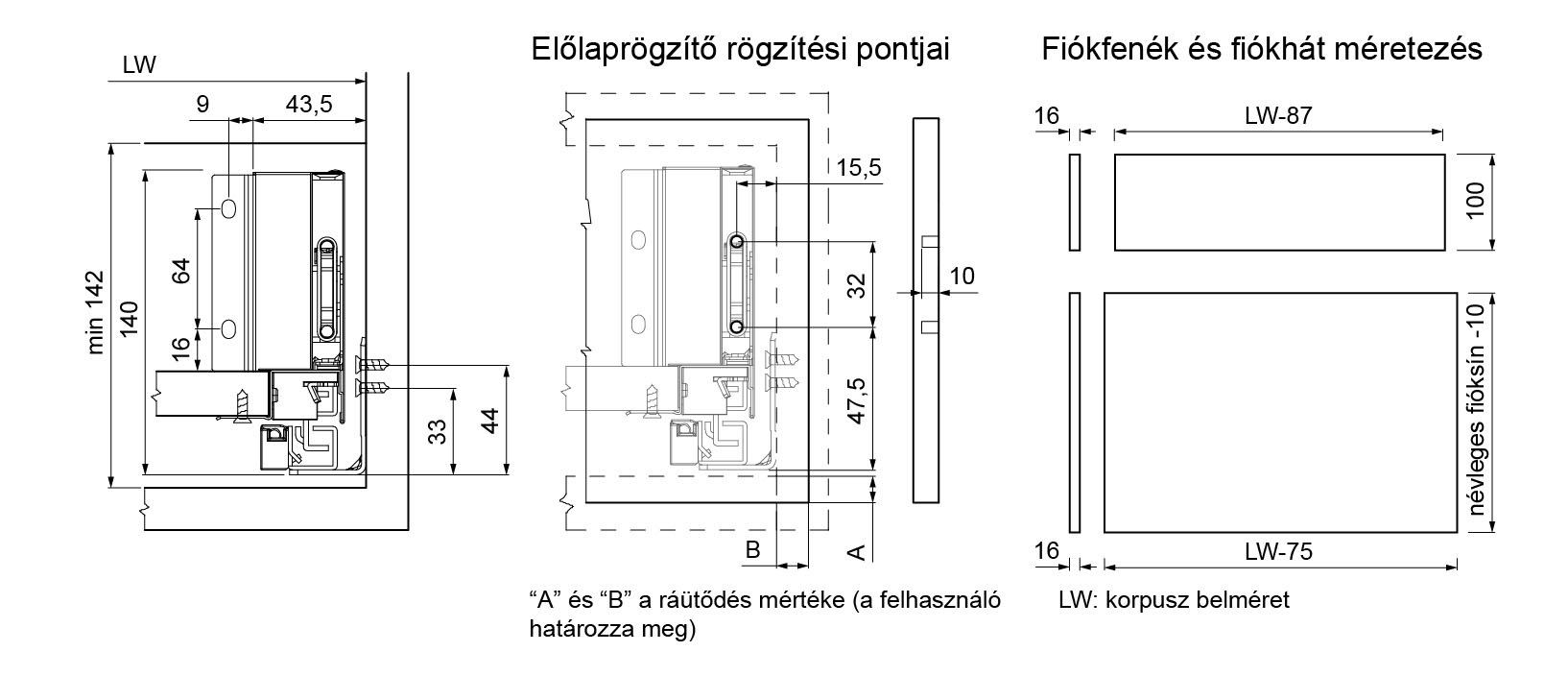 LW

9

43,5

min 142

140

64

16

33

44

Előlaprögzítő rögzítési pontjai

15,5

32

10

47,5

B

A

“A” és “B” a ráütődés mértéke (a felhasználó határozza meg)

Fiókfenék és fiókhát méretezés

16

LW-87

100

névleges fióksín -10

16

LW-75

LW: korpusz belméret