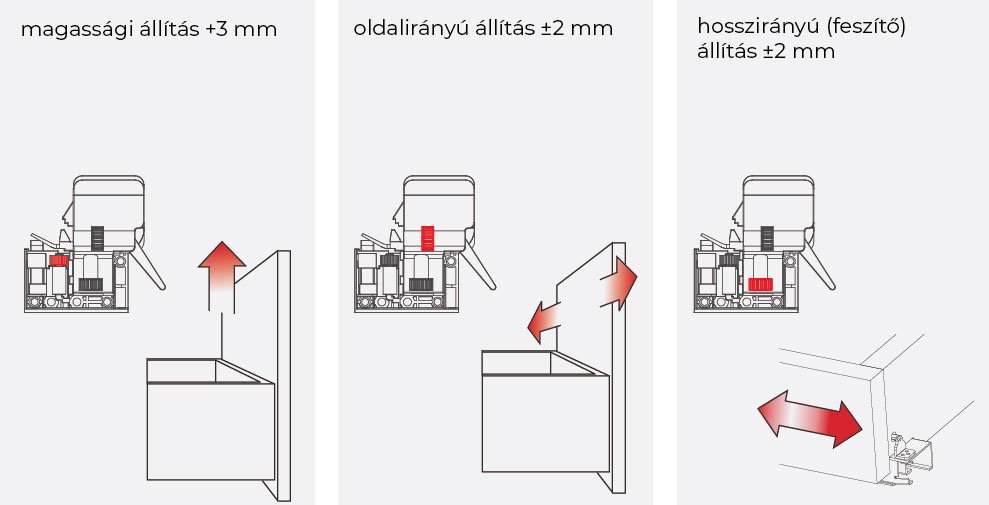 magassági állítás +3 mm

oldalirányú állítás ±2 mm

hosszirányú (feszítő) állítás ±2 mm